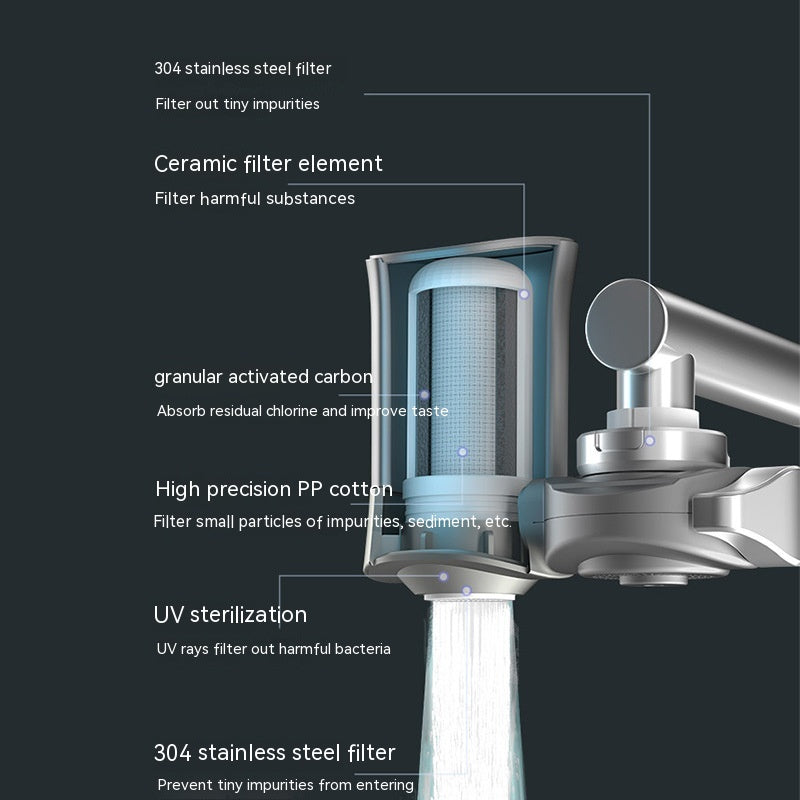 304 stainless steel filter

Filter out tiny impurities

Ceramic filter element

Filter harmful substances

granular activated carbon

Absorb residual chlorine and improve taste

High precision PP cotton

Filter small particles of impurities, sediment, etc.

UV sterilization

UV rays filter out harmful bacteria

304 stainless steel filter

Prevent tiny impurities from entering